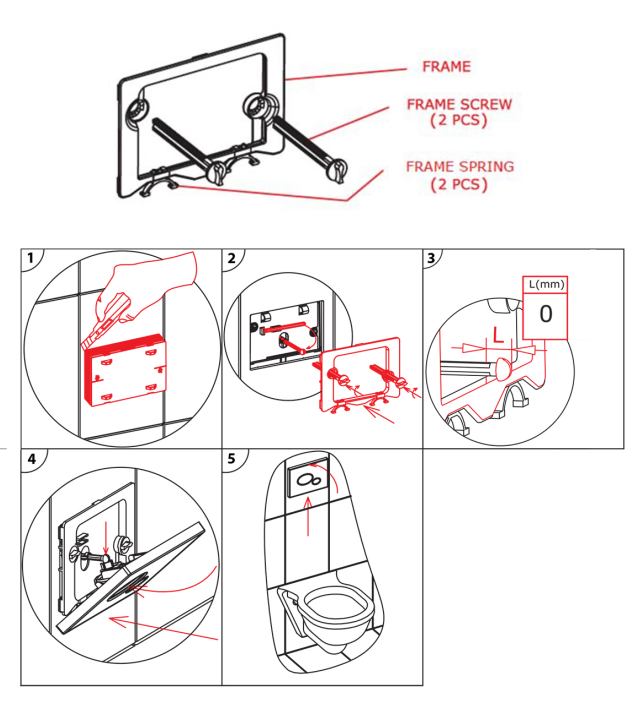 FRAME

FRAME SCREW
(2 PCS)

FRAME SPRING
(2 PCS)

1

2

3

L(mm)

0

L

4

5