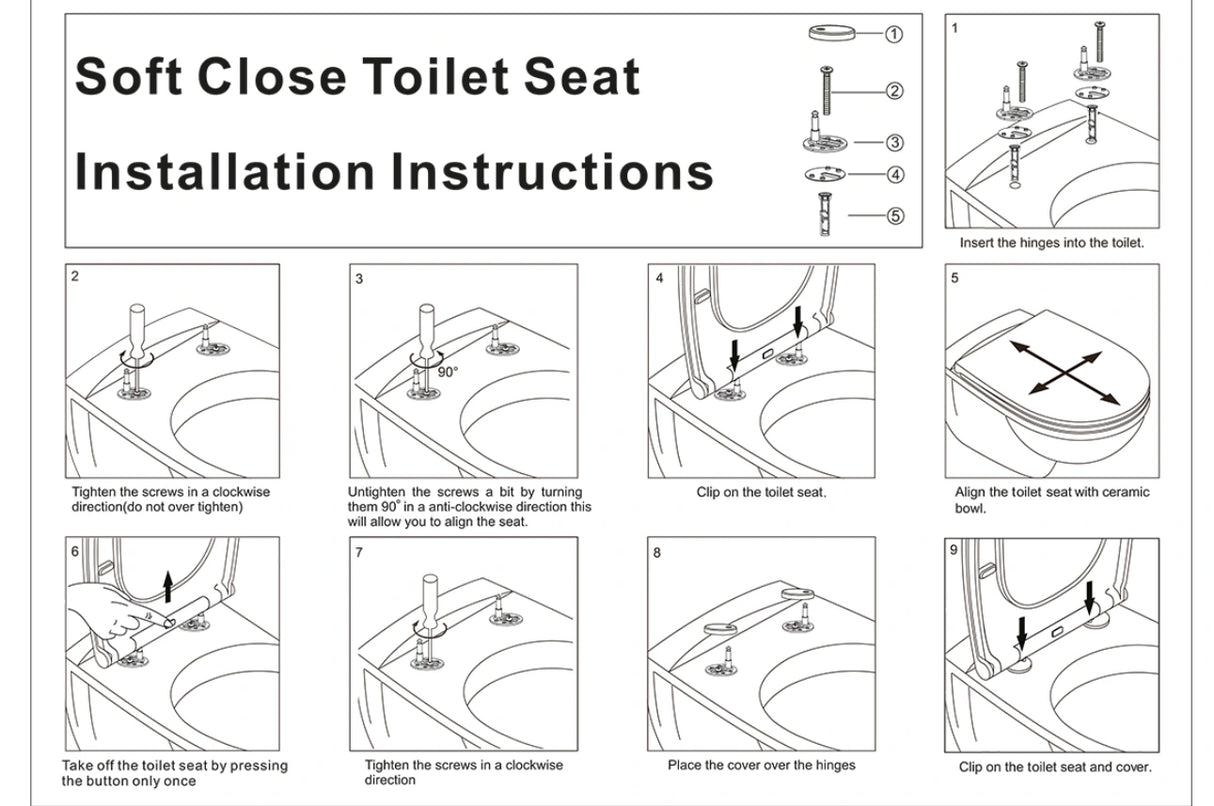 Soft Close Toilet Seat

Installation Instructions

①
②
③
④
⑤

1

Insert the hinges into the toilet.

2

Tighten the screws in a clockwise direction(do not over tighten)

3

90°

Untighten the screws a bit by turning them 90° in a anti-clockwise direction this will allow you to align the seat.

4

Clip on the toilet seat.

5

Align the toilet seat with ceramic bowl.

6

Take off the toilet seat by pressing the button only once

7

Tighten the screws in a clockwise direction

8

Place the cover over the hinges

9

Clip on the toilet seat and cover.