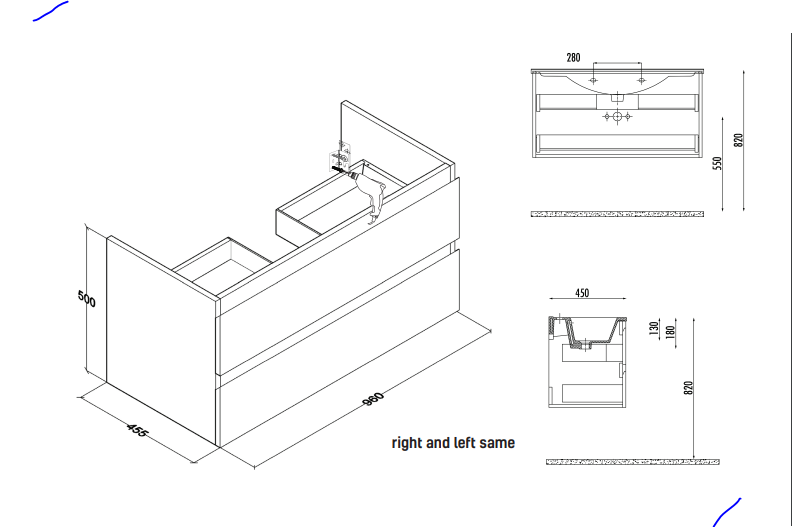 500
455
980
right and left same
280
550
820
450
130
180
820