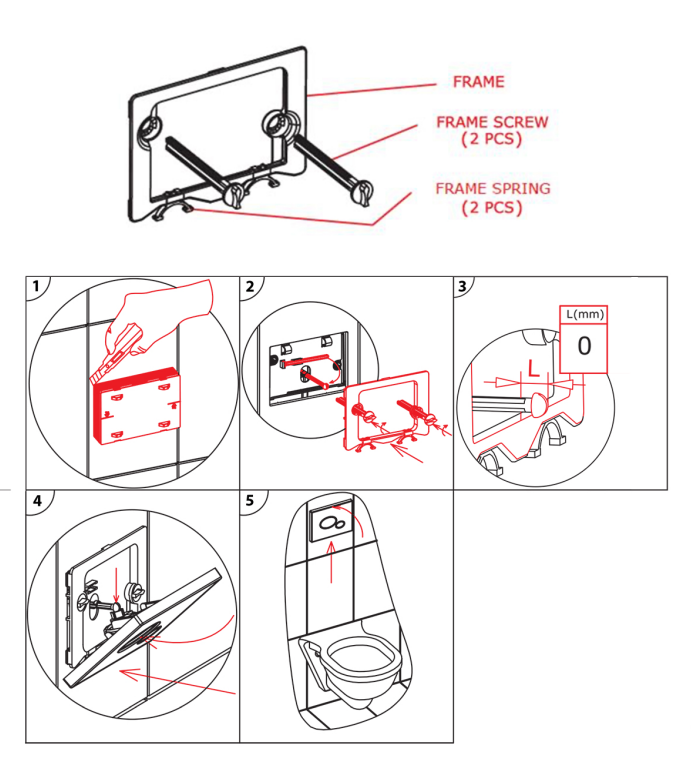 FRAME

FRAME SCREW
(2 PCS)

FRAME SPRING
(2 PCS)

1

2

3

L(mm)
0

L

4

5